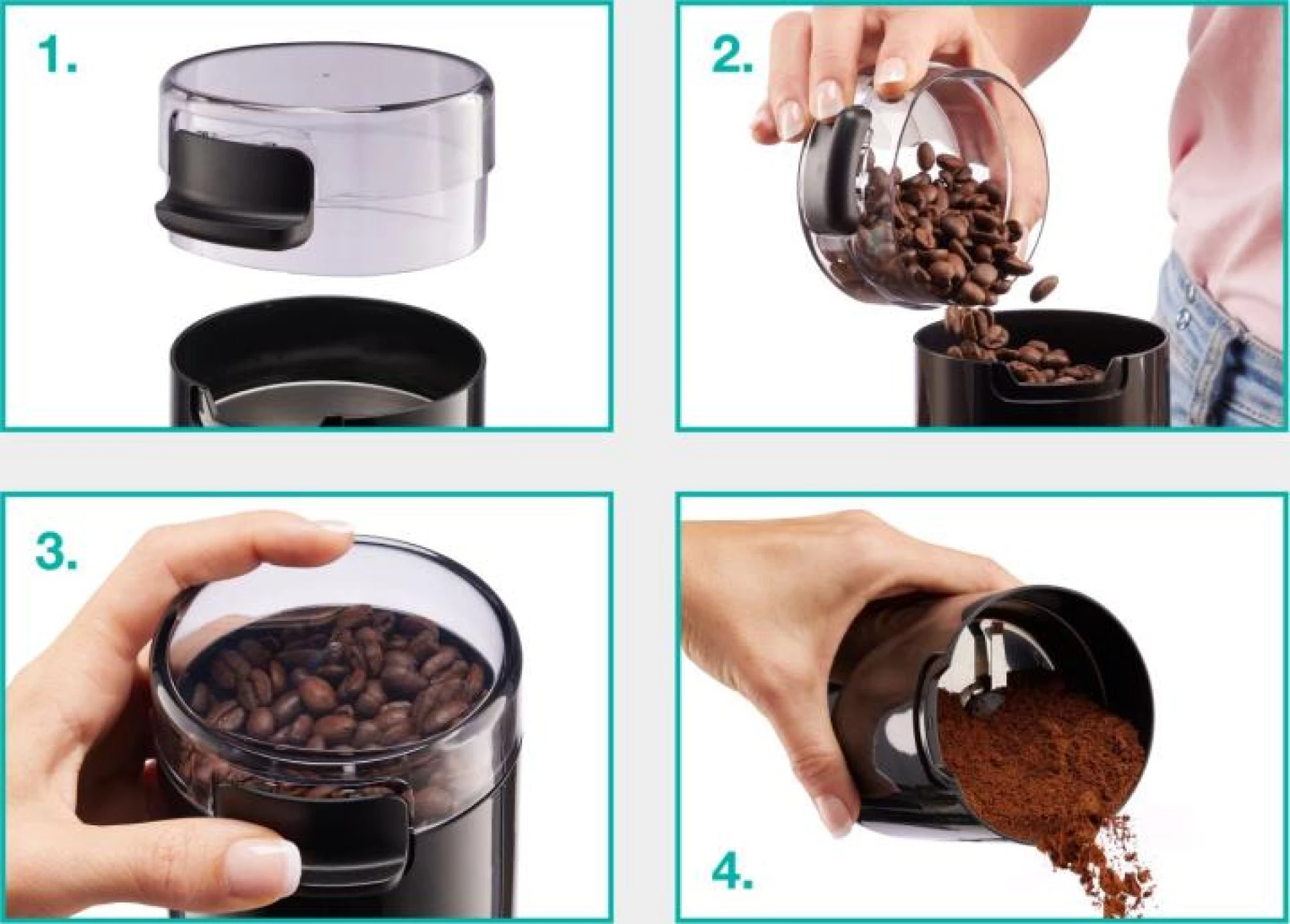 1.

2.

3.

4.